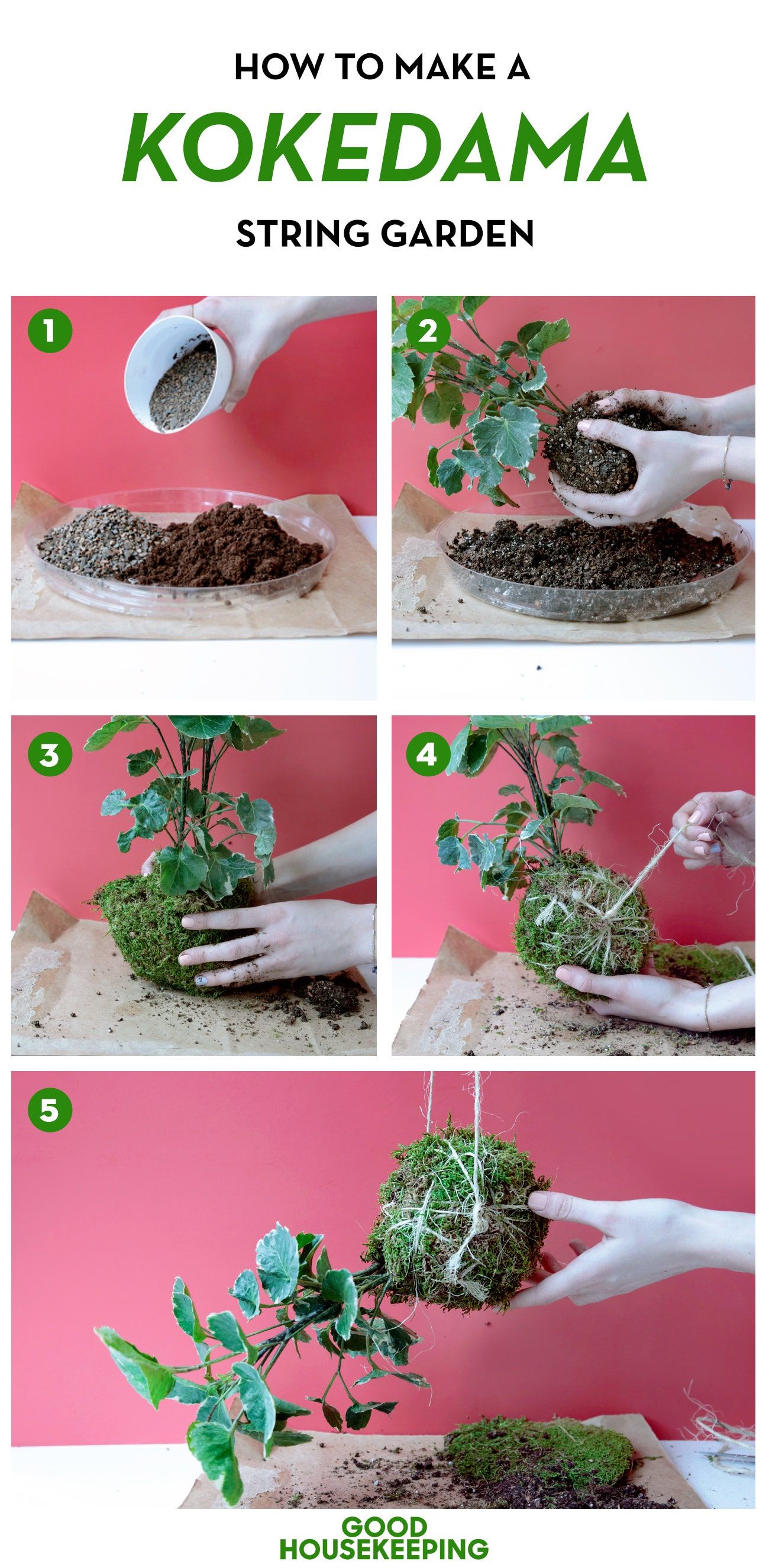 HOW TO MAKE A
KOKEDAMA
STRING GARDEN

1

2

3

4

5

GOOD
HOUSEKEEPING